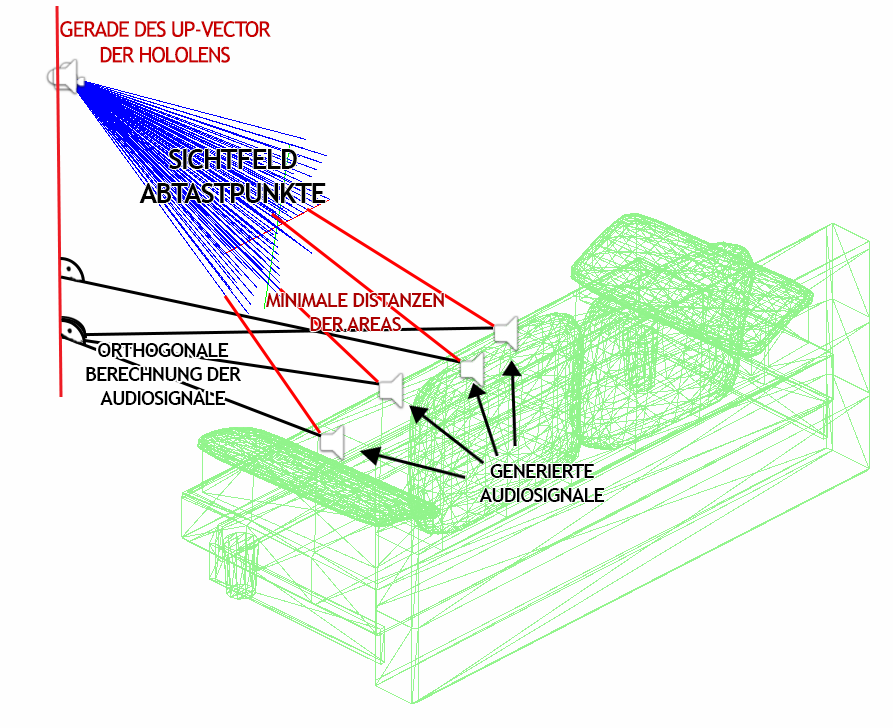 GERADE DES UP-VECTOR
DER HOLOLENS

SICHTFELD
ABTASTPUNKTE

MINIMALE DISTANZEN
DER AREAS

ORTHOGONALE
BERECHNUNG DER
AUDIOSIGNALE

GENERIERTE
AUDIOSIGNALE